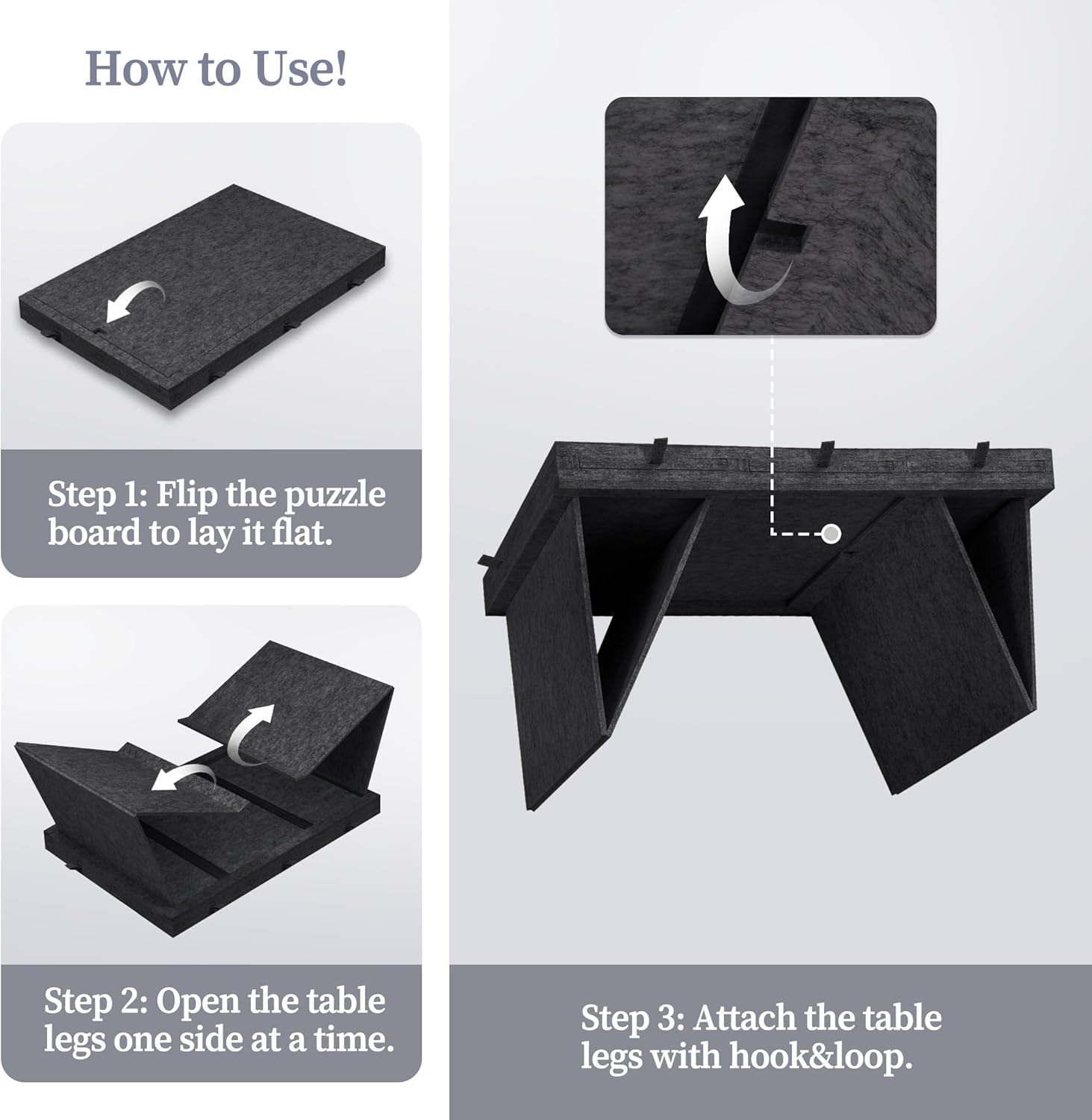 How to Use!

Step 1: Flip the puzzle board to lay it flat.

Step 2: Open the table legs one side at a time.

Step 3: Attach the table legs with hook&loop.